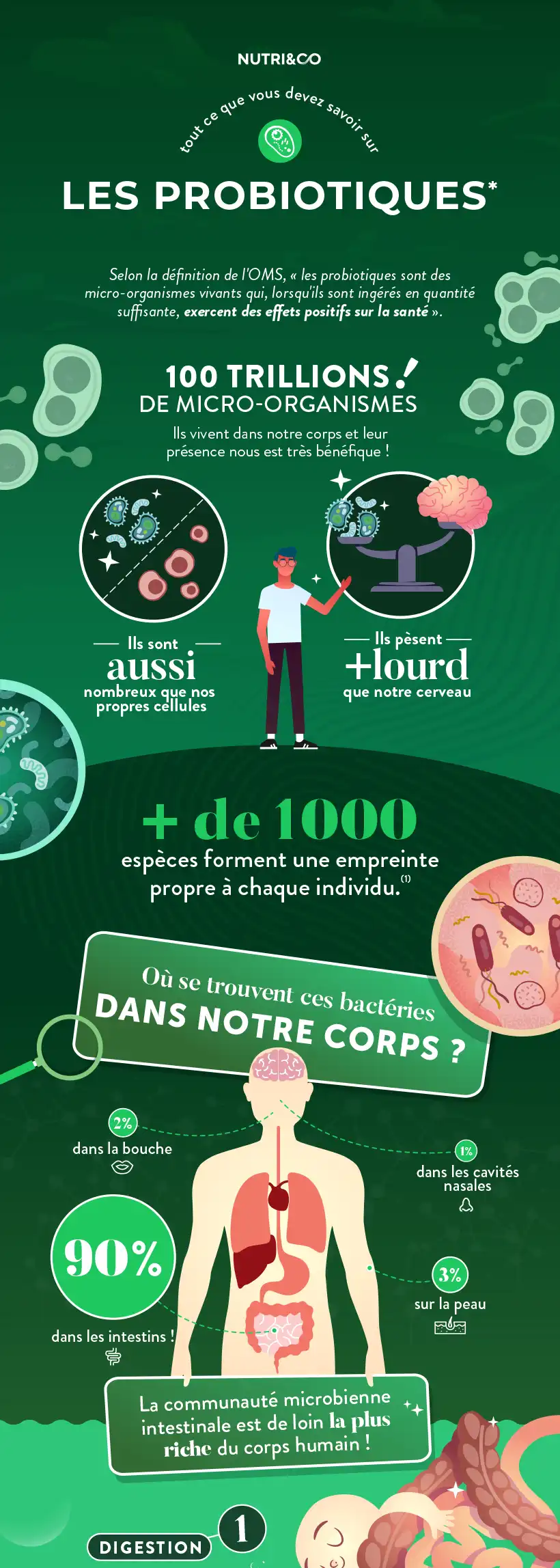 NUTRI&CO

tout ce que vous devez savoir sur

LES PROBIOTIQUES*

Selon la définition de l'OMS, « les probiotiques sont des micro-organismes vivants qui, lorsqu'ils sont ingérés en quantité suffisante, exercent des effets positifs sur la santé ».

100 TRILLIONS !
DE MICRO-ORGANISMES

Ils vivent dans notre corps et leur présence nous est très bénéfique !

Ils sont
aussi
nombreux que nos propres cellules

Ils pèsent
+lourd
que notre cerveau

+ de 1000
espèces forment une empreinte propre à chaque individu.$^{(1)}$

Où se trouvent ces bactéries
DANS NOTRE CORPS ?

2%
dans la bouche

1%
dans les cavités nasales

90%
dans les intestins !

3%
sur la peau

La communauté microbienne intestinale est de loin la plus riche du corps humain !

DIGESTION
1